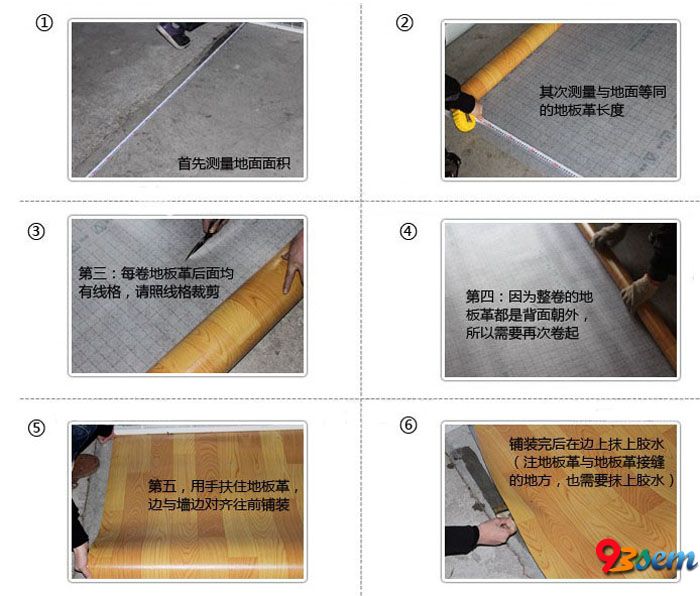 ①

首先测量地面面积

②

其次测量与地面等同的地板革长度

③

第三：每卷地板革后面均有线格，请照线格裁剪

④

第四：因为整卷的地板革都是背面朝外，所以需要再次卷起

⑤

第五，用手扶住地板革，边与墙边对齐往前铺装

⑥

铺装完后在边上抹上胶水（注地板革与地板革接缝的地方，也需要抹上胶水）

93sem